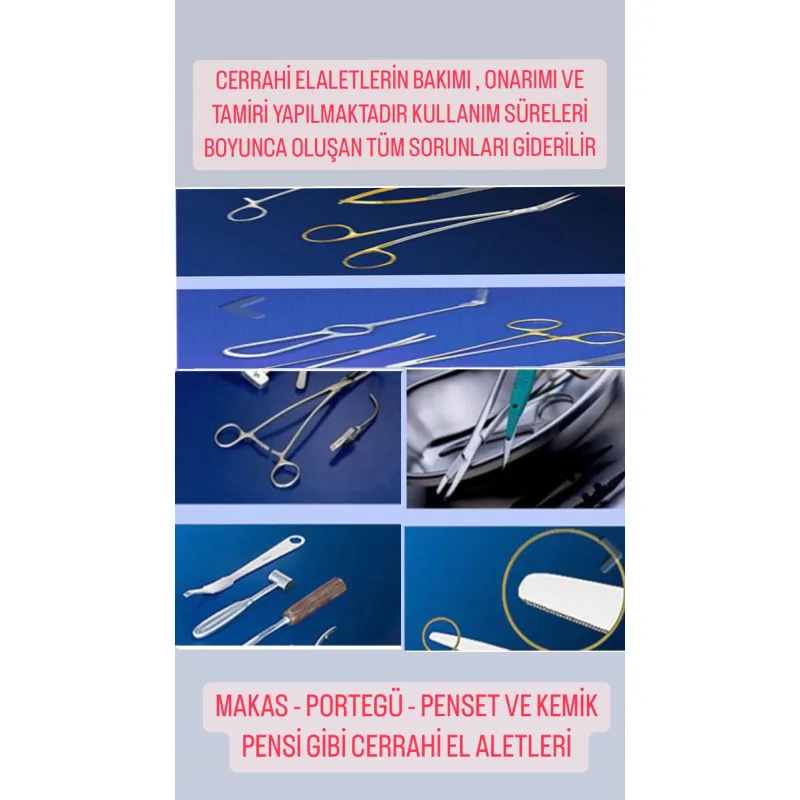 CERRAHİ ELALETLERİN BAKIMI , ONARIMI VE TAMİRİ YAPILMAKTADIR KULLANIM SÜRELERİ BOYUNCA OLUŞAN TÜM SORUNLARI GİDERİLİR

MAKAS - PORTEGÜ - PENSET VE KEMİK PENSİ GİBİ CERRAHİ EL ALETLERİ